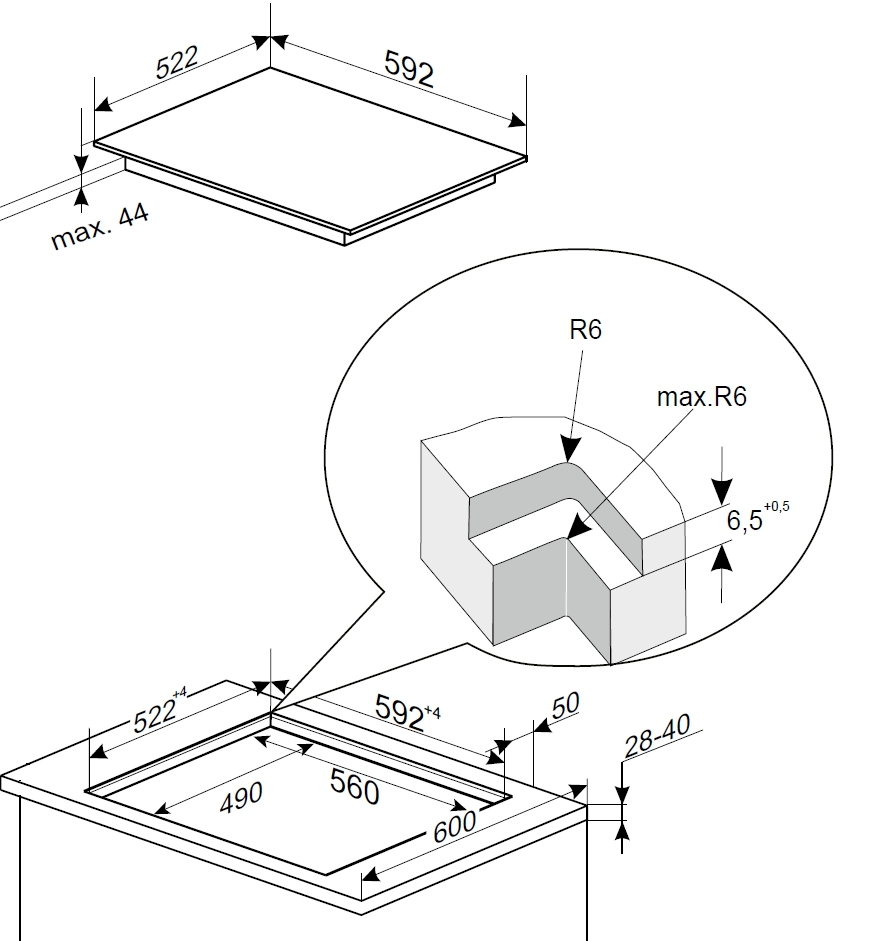 522
592
max. 44
R6
max.R6
$6,5^{+0,5}$
$522^{+4}$
$592^{+4}$
50
28-40
490
560
600