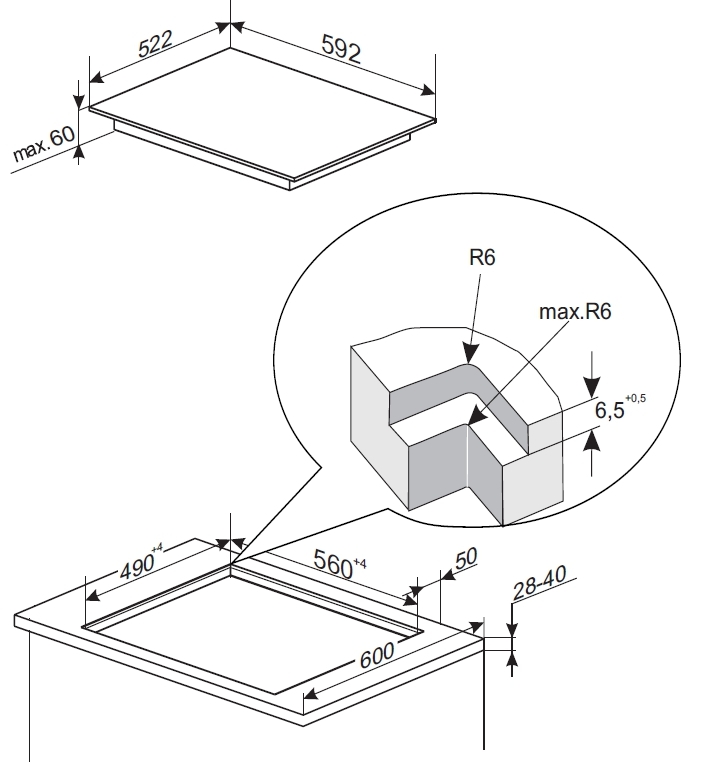 522
592
max. 60
R6
max.R6
$6,5^{+0,5}$
$490^{+4}$
$560^{+4}$
50
28-40
600