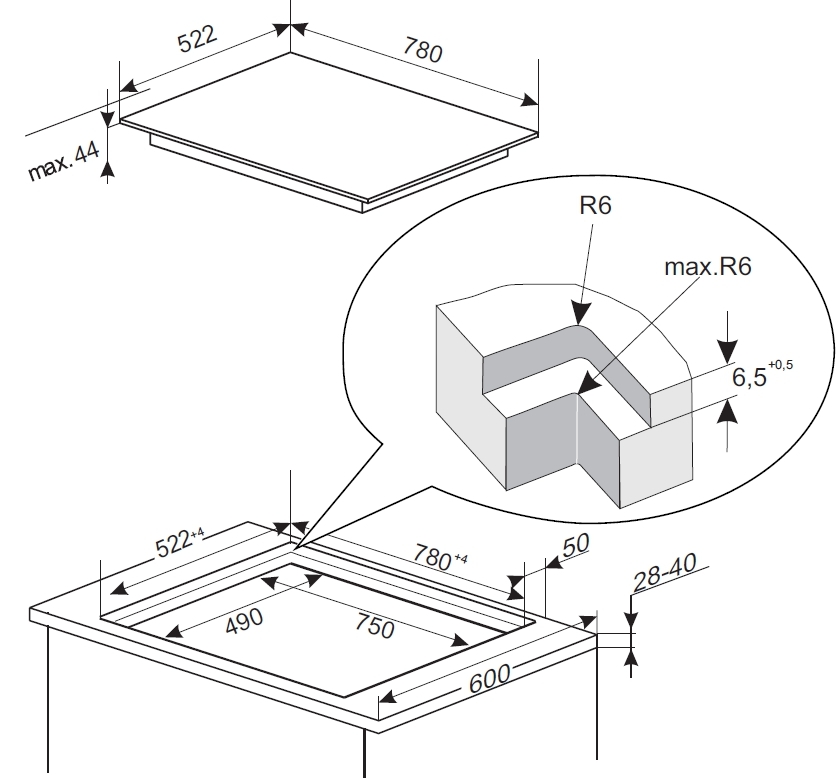 522
780
max. 44
R6
max.R6
$6,5^{+0,5}$
$522^{+4}$
$780^{+4}$
50
28-40
490
750
600