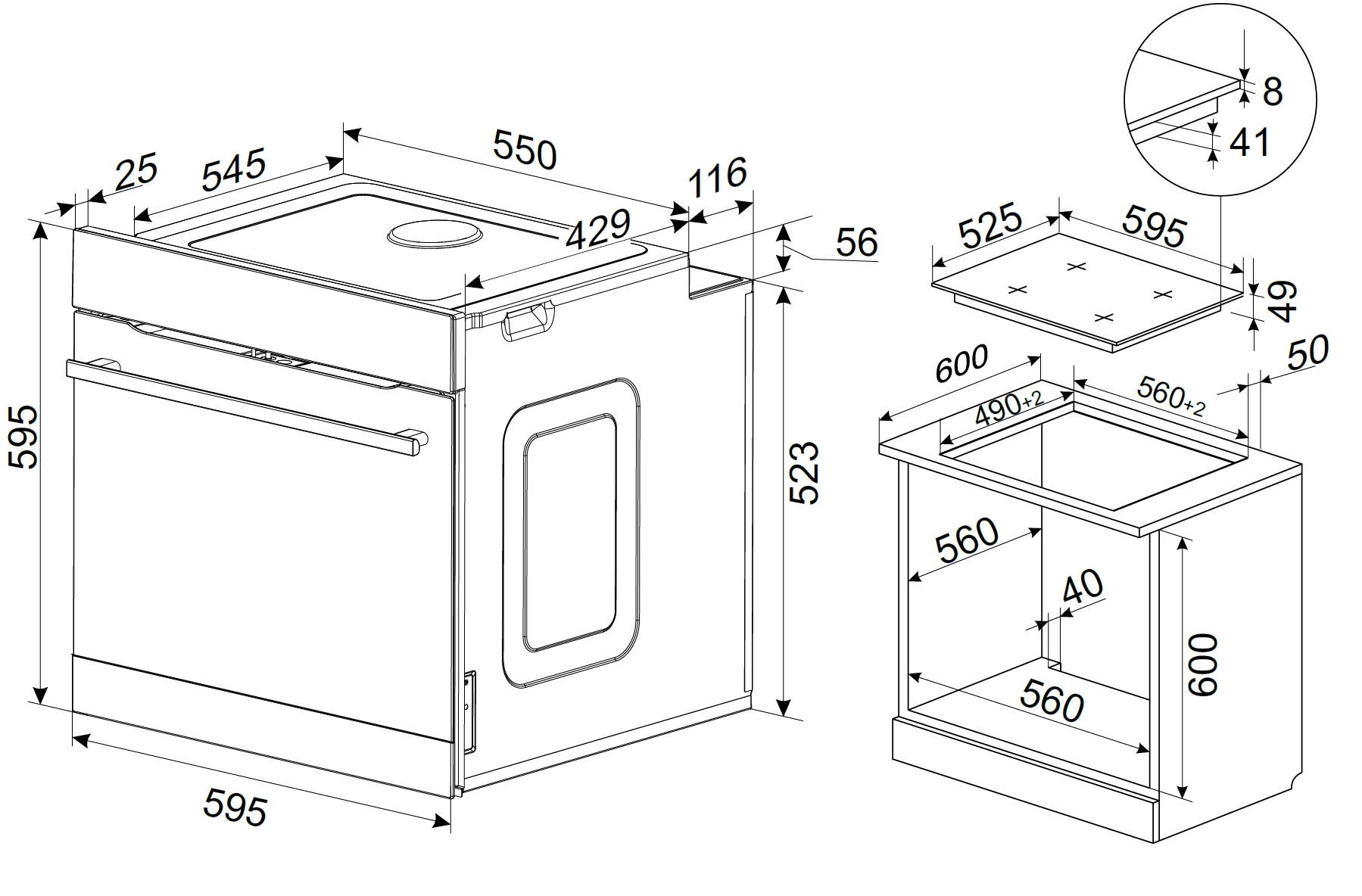 25
545
550
116
429
56
595
523
595
8
41
525
595
49
600
50
$490_{+2}$
$560_{+2}$
560
40
600
560